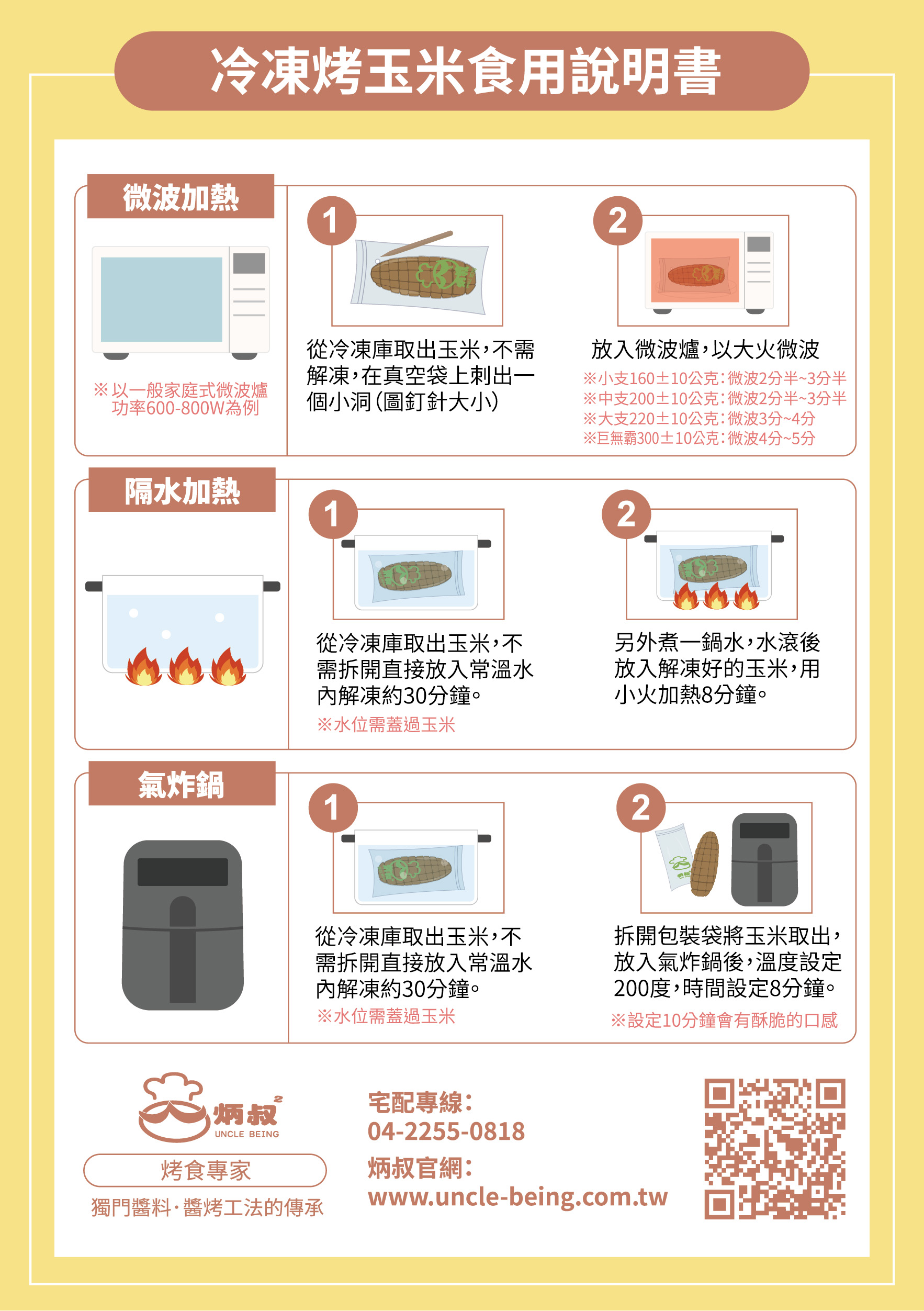 冷凍烤玉米食用說明書

微波加熱

※以一般家庭式微波爐功率600-800W為例

1
從冷凍庫取出玉米，不需解凍，在真空袋上刺出一個小洞(圖釘針大小)

2
放入微波爐，以大火微波
※小支160±10公克：微波2分半~3分半
※中支200±10公克：微波2分半~3分半
※大支220±10公克：微波3分~4分
※巨無霸300±10公克：微波4分~5分

隔水加熱

1
從冷凍庫取出玉米，不需拆開直接放入常溫水內解凍約30分鐘。
※水位需蓋過玉米

2
另外煮一鍋水，水滾後放入解凍好的玉米，用小火加熱8分鐘。

氣炸鍋

1
從冷凍庫取出玉米，不需拆開直接放入常溫水內解凍約30分鐘。
※水位需蓋過玉米

2
拆開包裝袋將玉米取出，放入氣炸鍋後，溫度設定200度，時間設定8分鐘。
※設定10分鐘會有酥脆的口感

炳叔²
UNCLE BEING
烤食專家
獨門醬料·醬烤工法的傳承

宅配專線：
04-2255-0818
炳叔官網：
www.uncle-being.com.tw